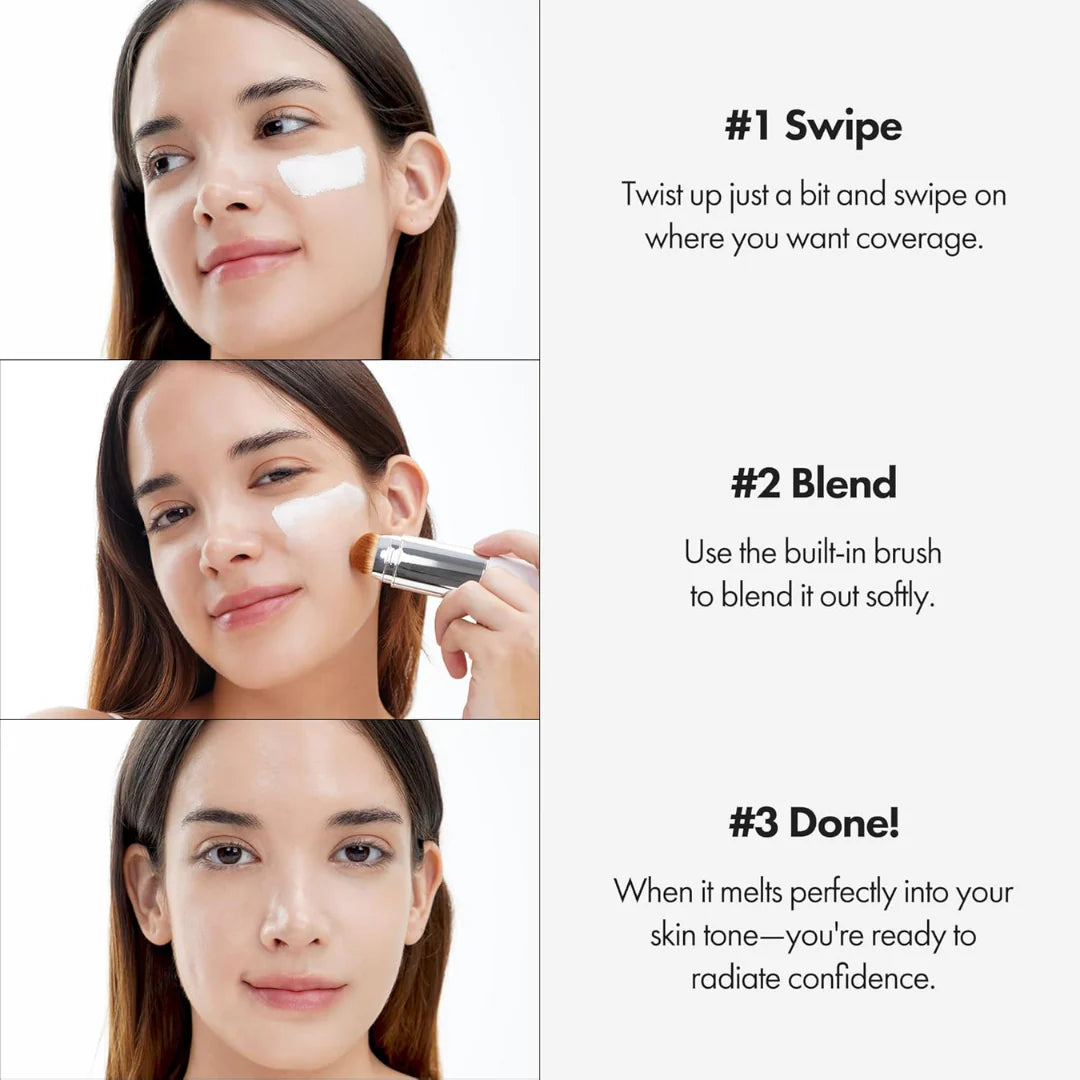 #1 Swipe

Twist up just a bit and swipe on where you want coverage.

#2 Blend

Use the built-in brush to blend it out softly.

#3 Done!

When it melts perfectly into your skin tone—you're ready to radiate confidence.